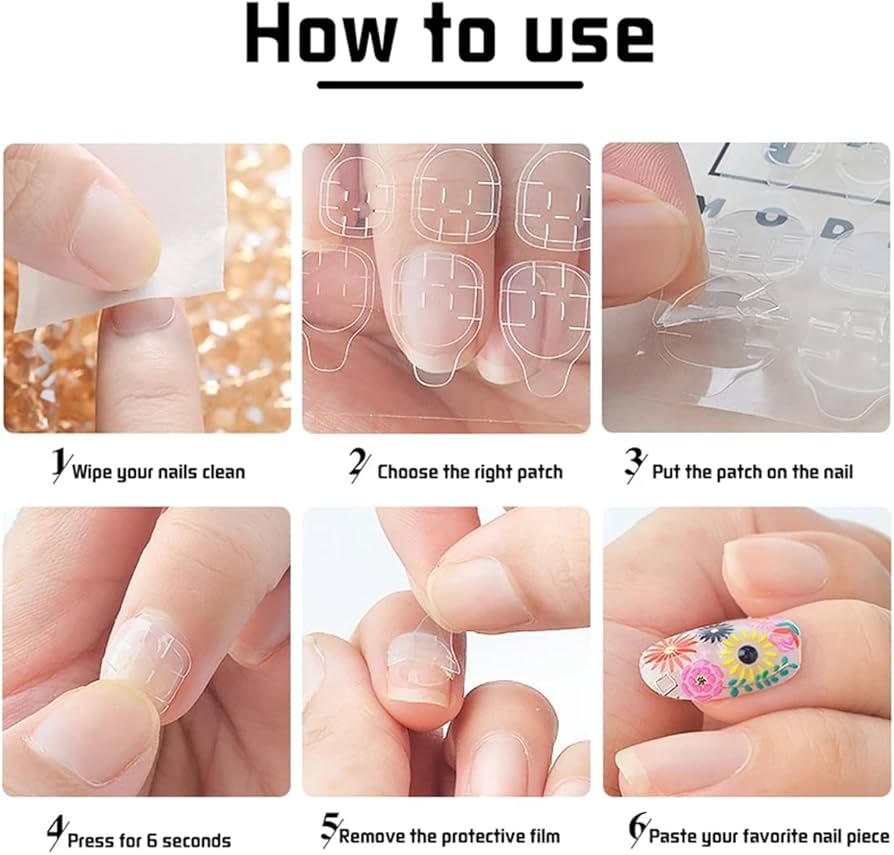 How to use

1 Wipe your nails clean

2 Choose the right patch

3 Put the patch on the nail

4 Press for 6 seconds

5 Remove the protective film

6 Paste your favorite nail piece